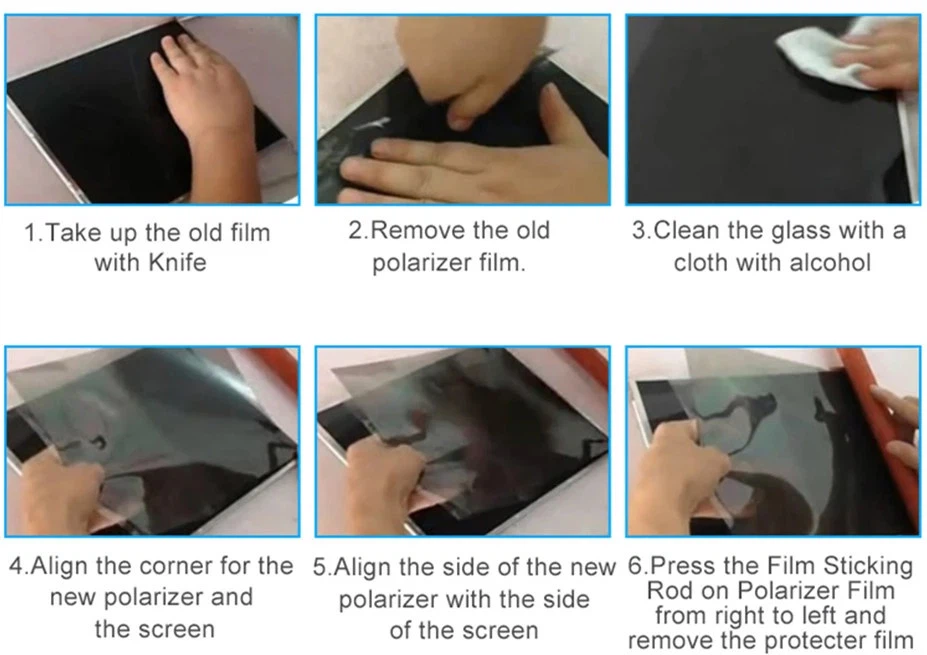 1.Take up the old film with Knife

2.Remove the old polarizer film.

3.Clean the glass with a cloth with alcohol

4.Align the corner for the new polarizer and the screen

5.Align the side of the new polarizer with the side of the screen

6.Press the Film Sticking Rod on Polarizer Film from right to left and remove the protecter film